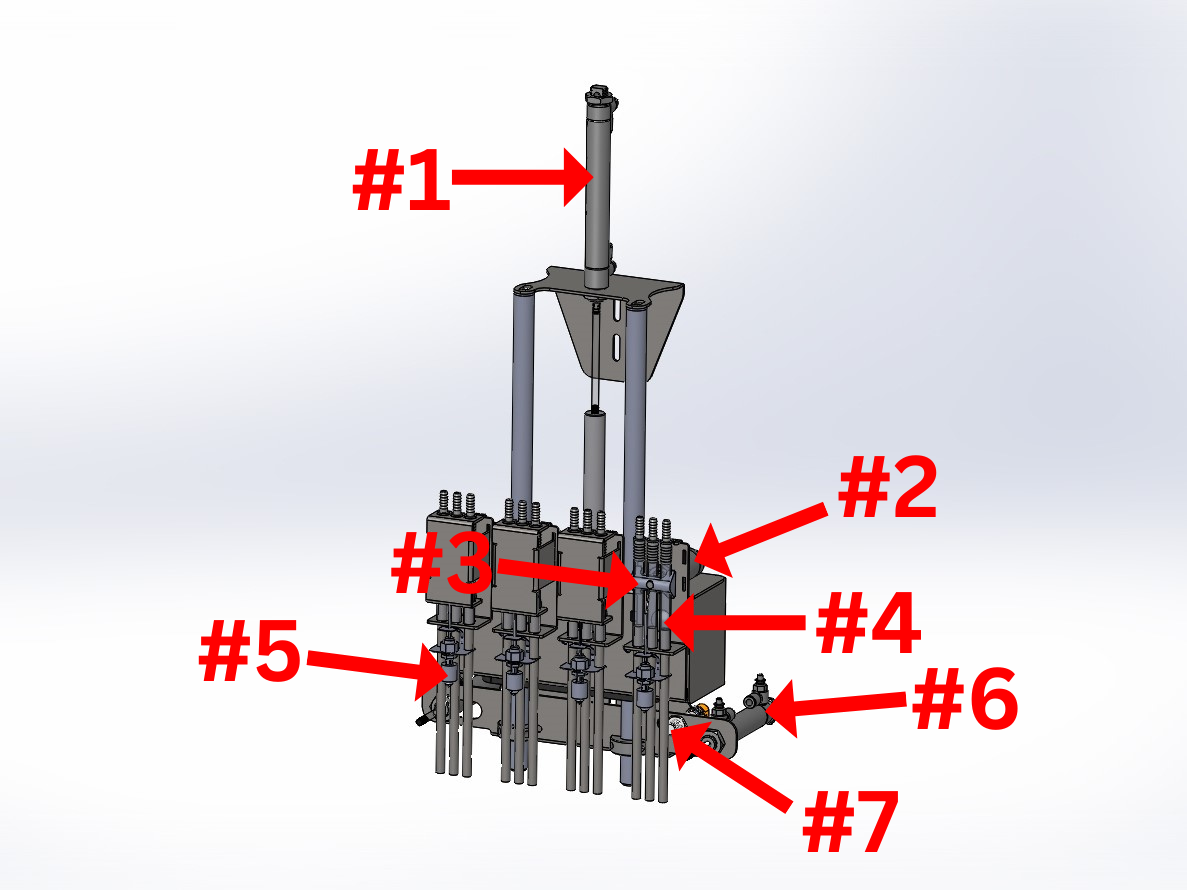 #1

#2

#3

#4

#5

#6

#7