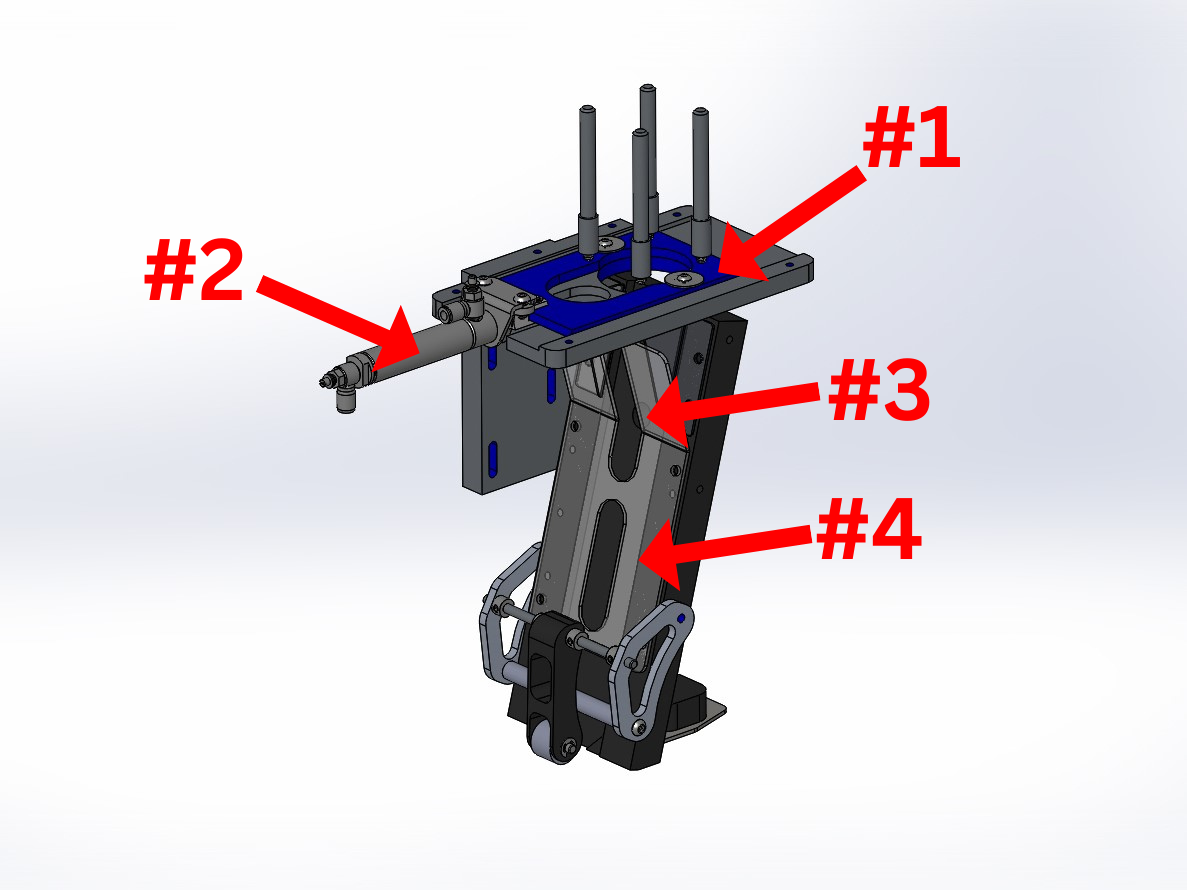 #1
#2
#3
#4