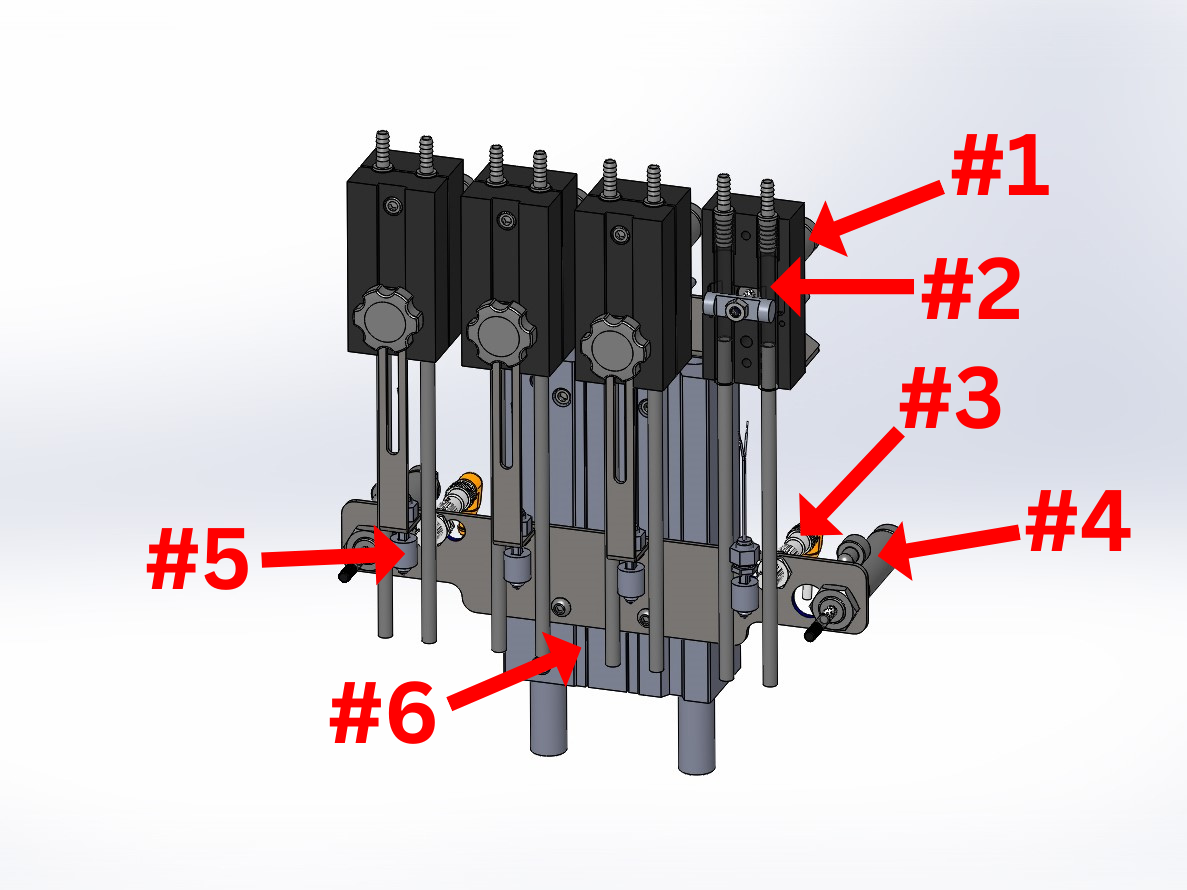 #1
#2
#3
#4
#5
#6