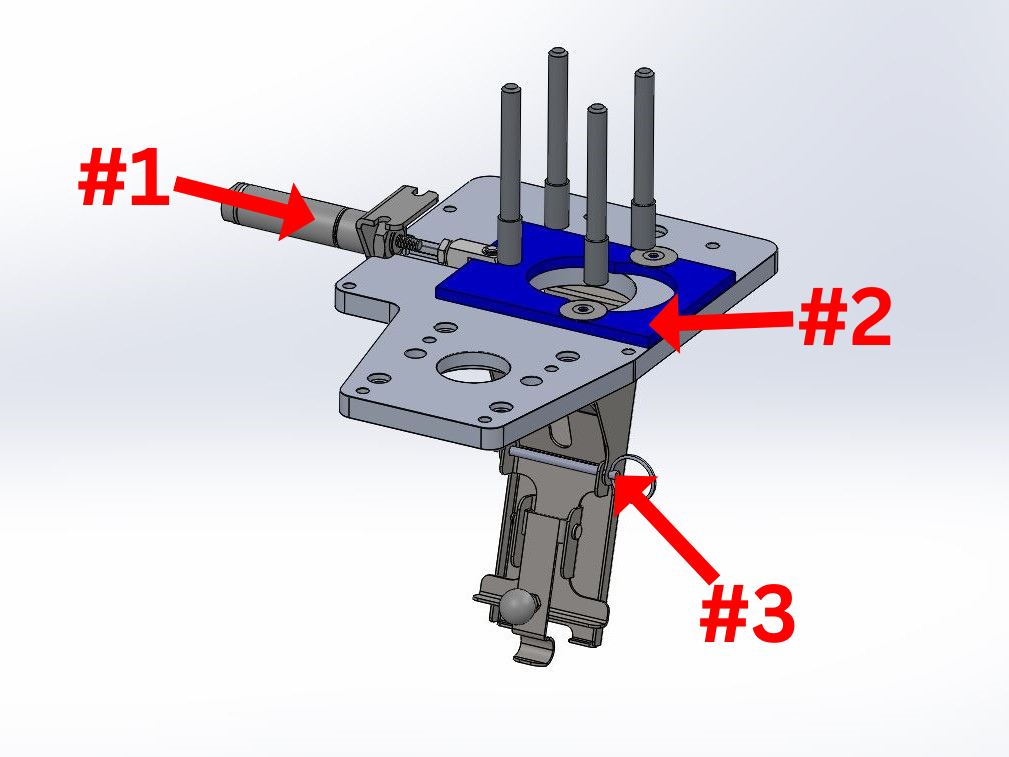 #1

#2

#3