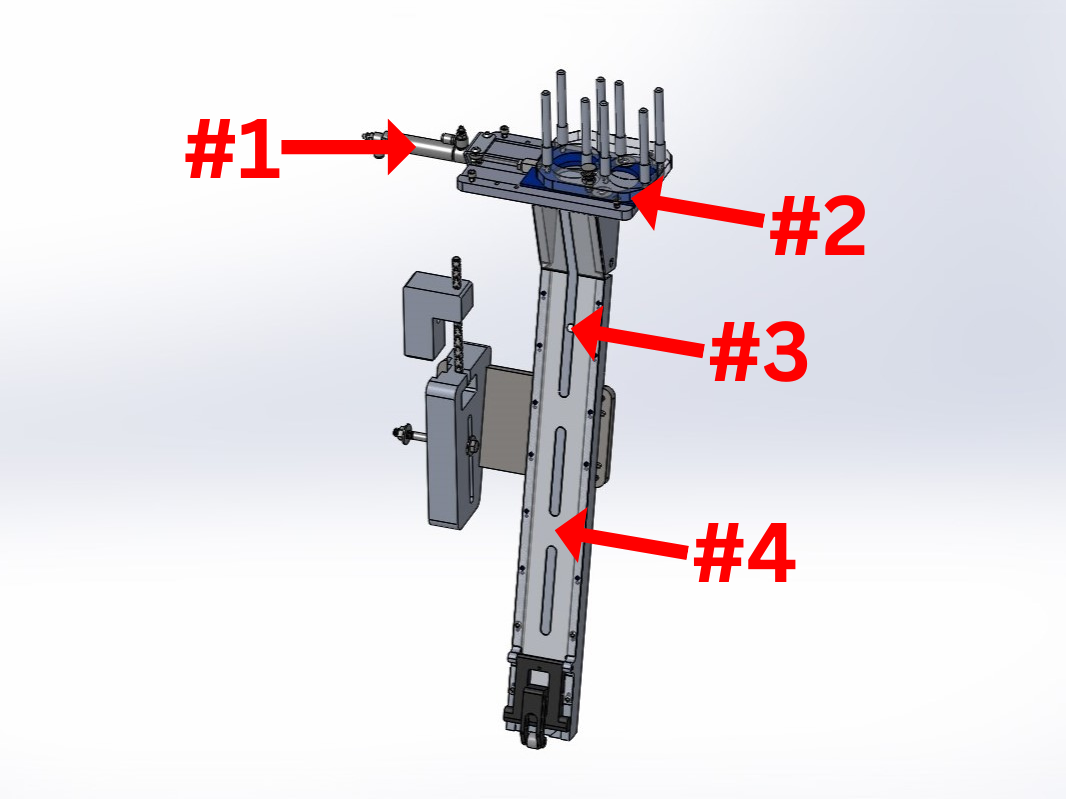 #1
#2
#3
#4