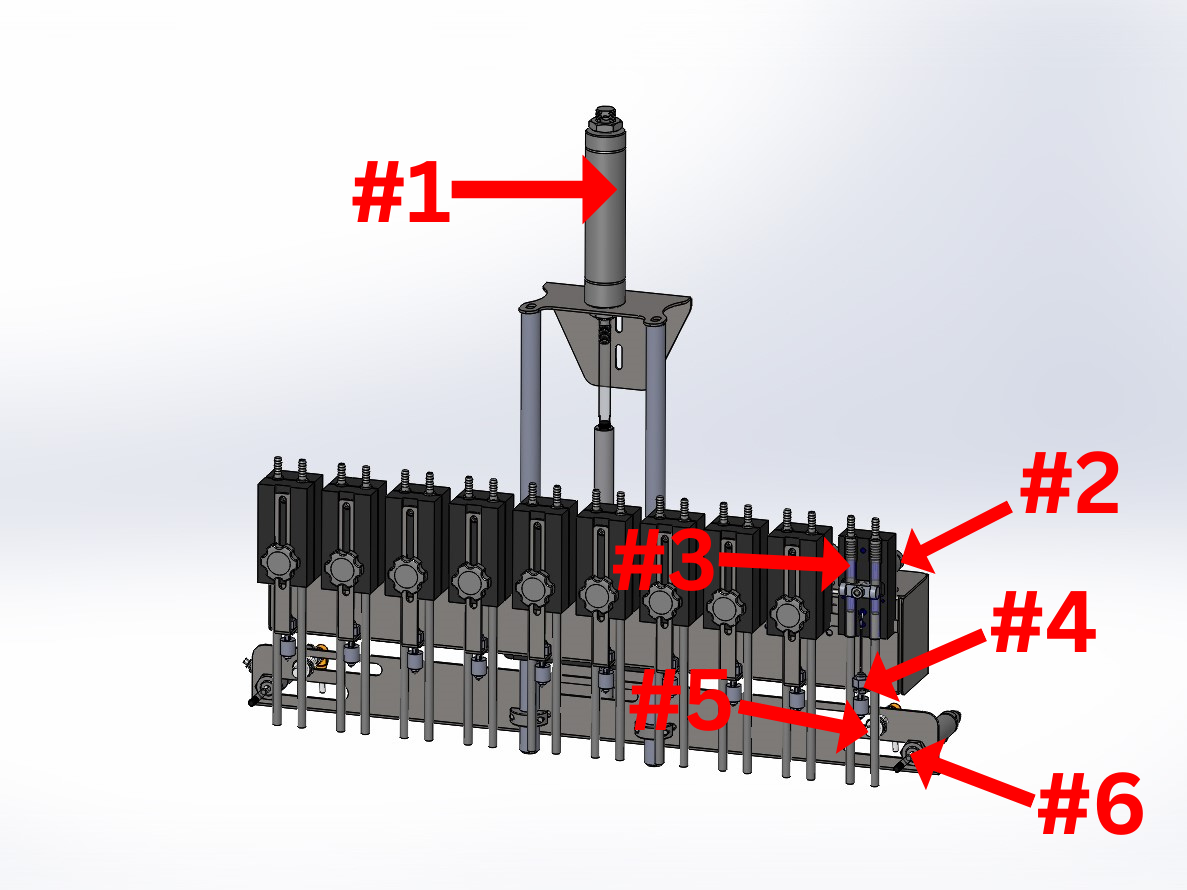 #1
#2
#3
#4
#5
#6