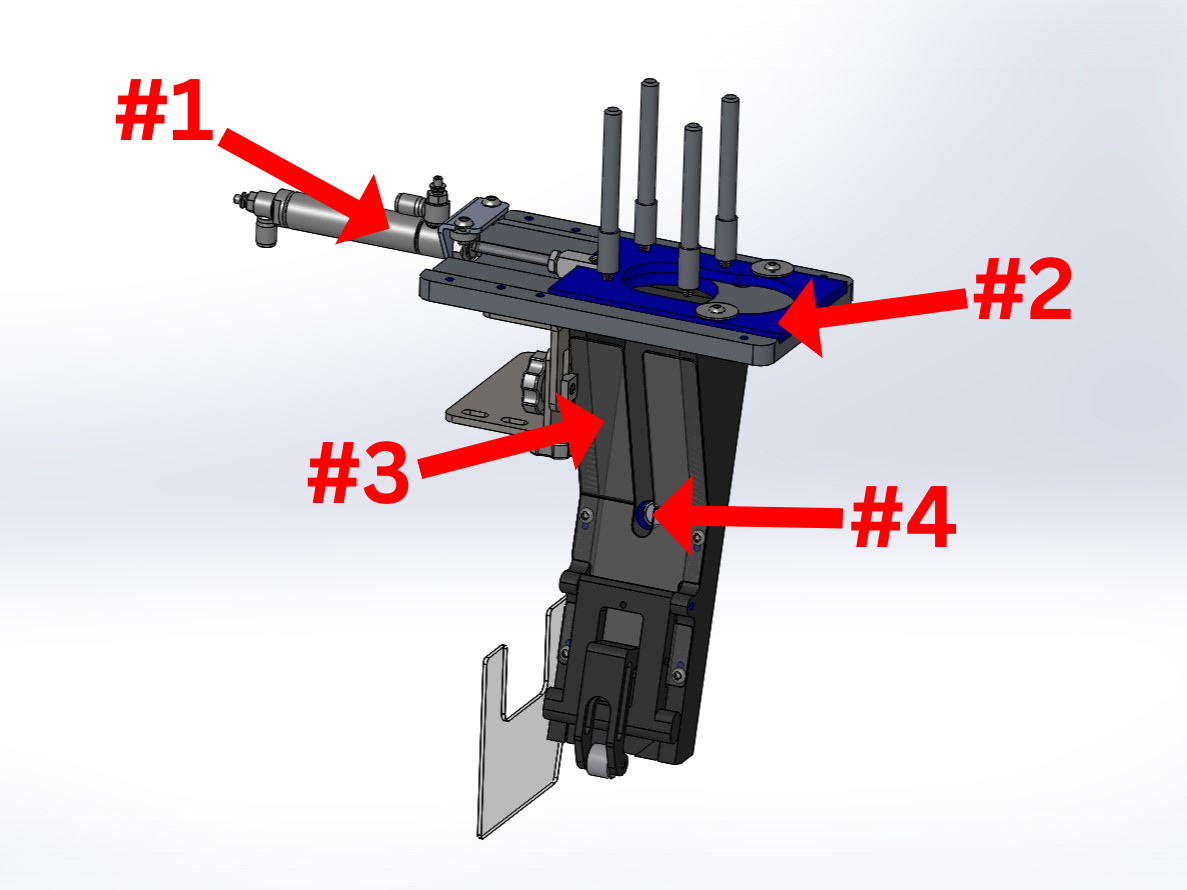 #1
#2
#3
#4