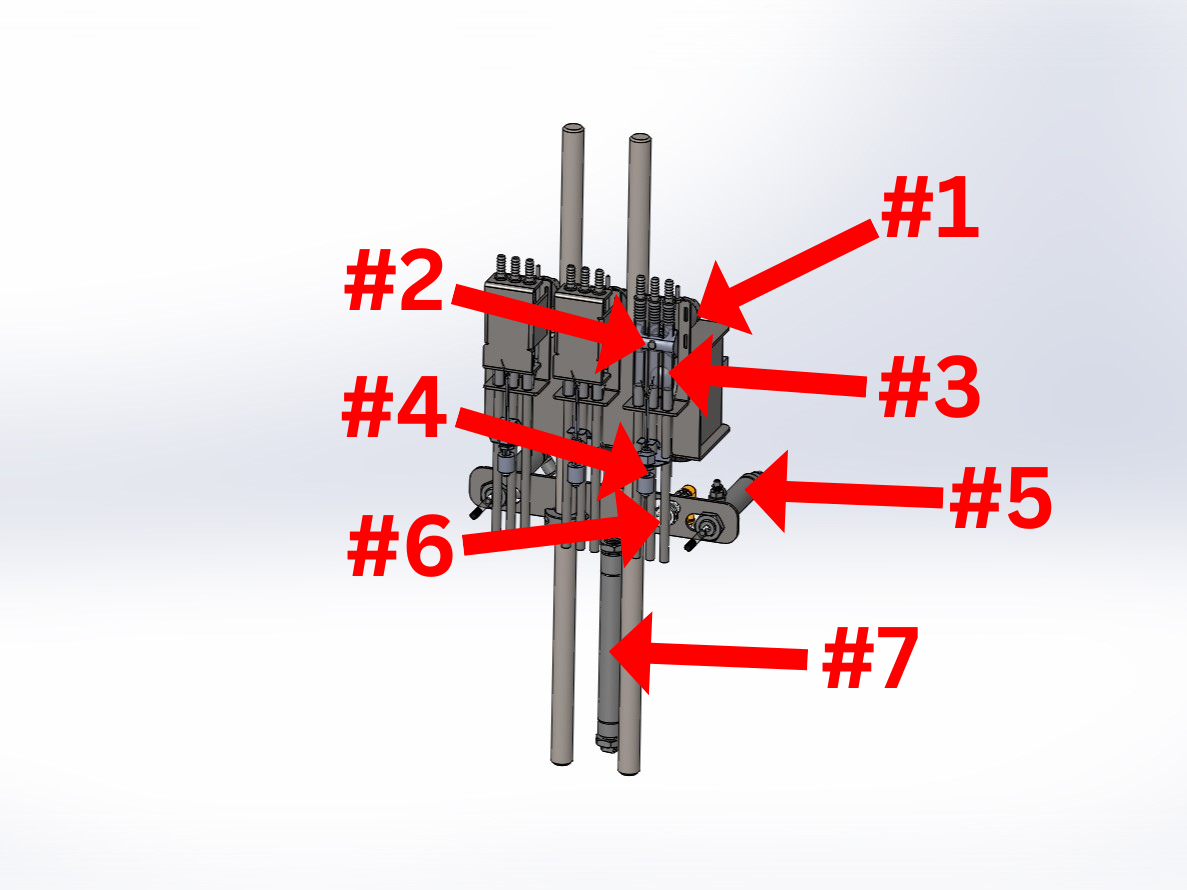 #1
#2
#3
#4
#5
#6
#7