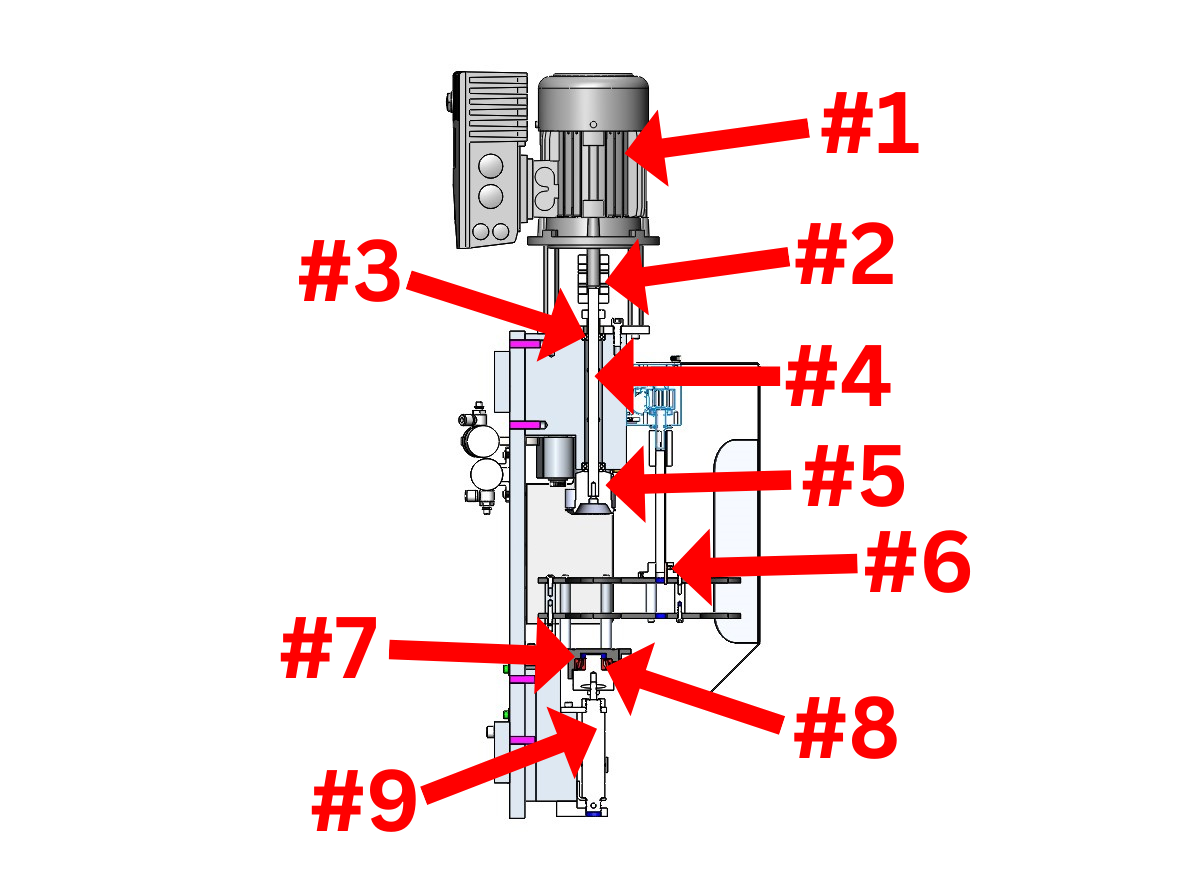 #1
#2
#3
#4
#5
#6
#7
#8
#9