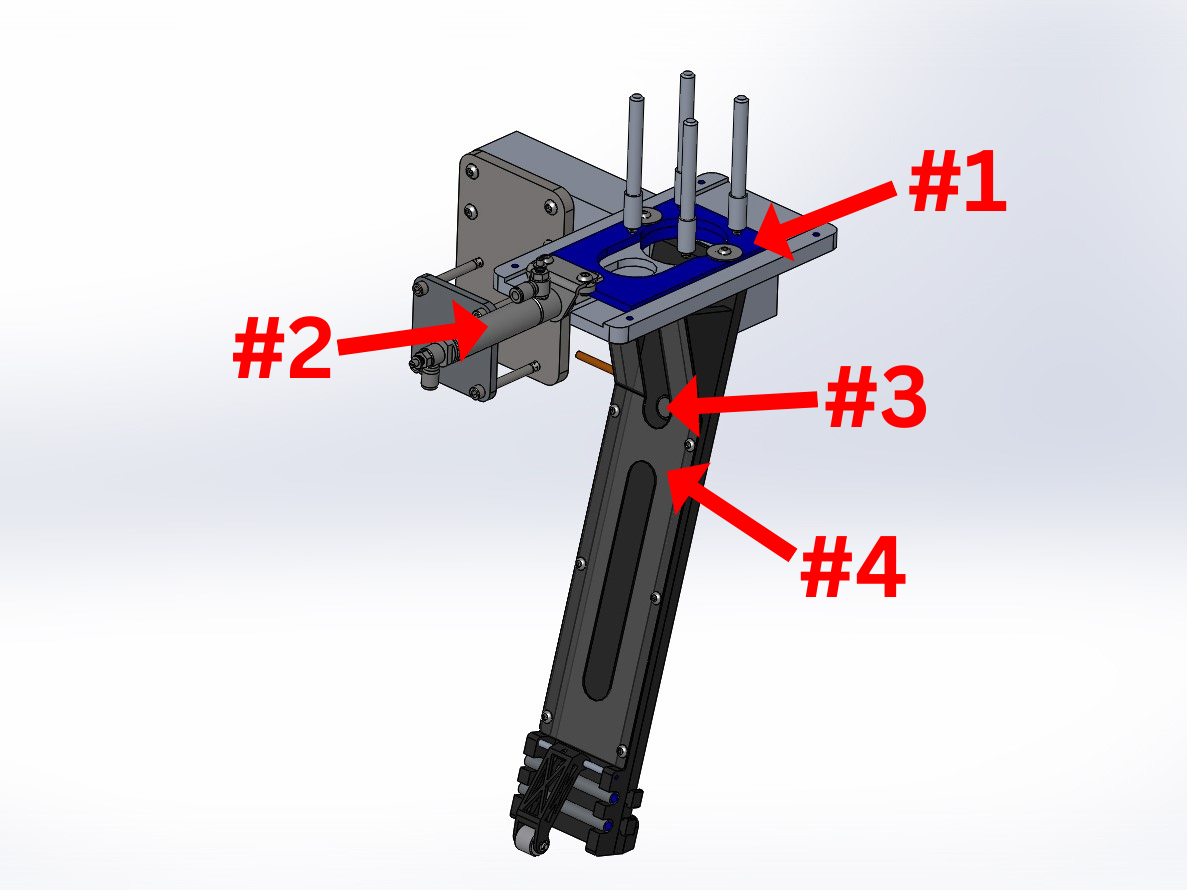 #1
#2
#3
#4