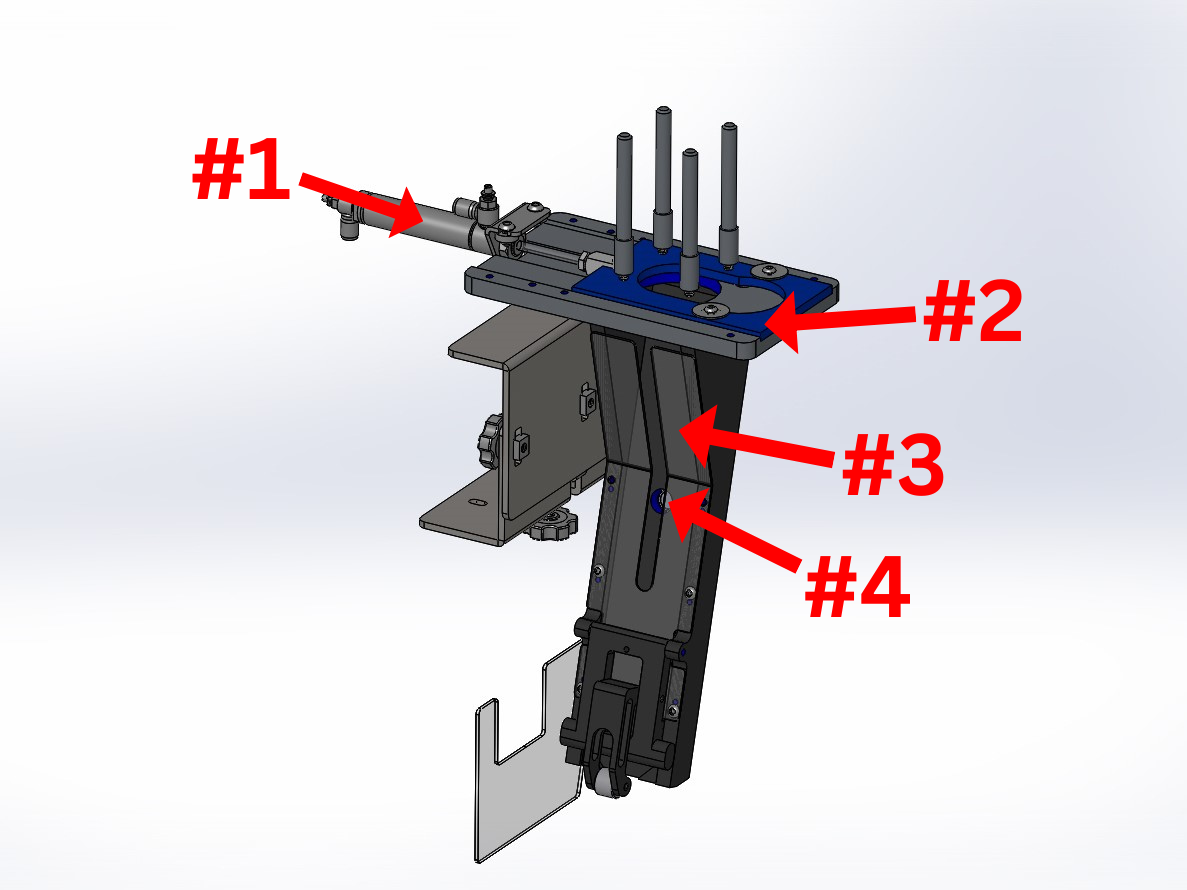 #1

#2

#3

#4