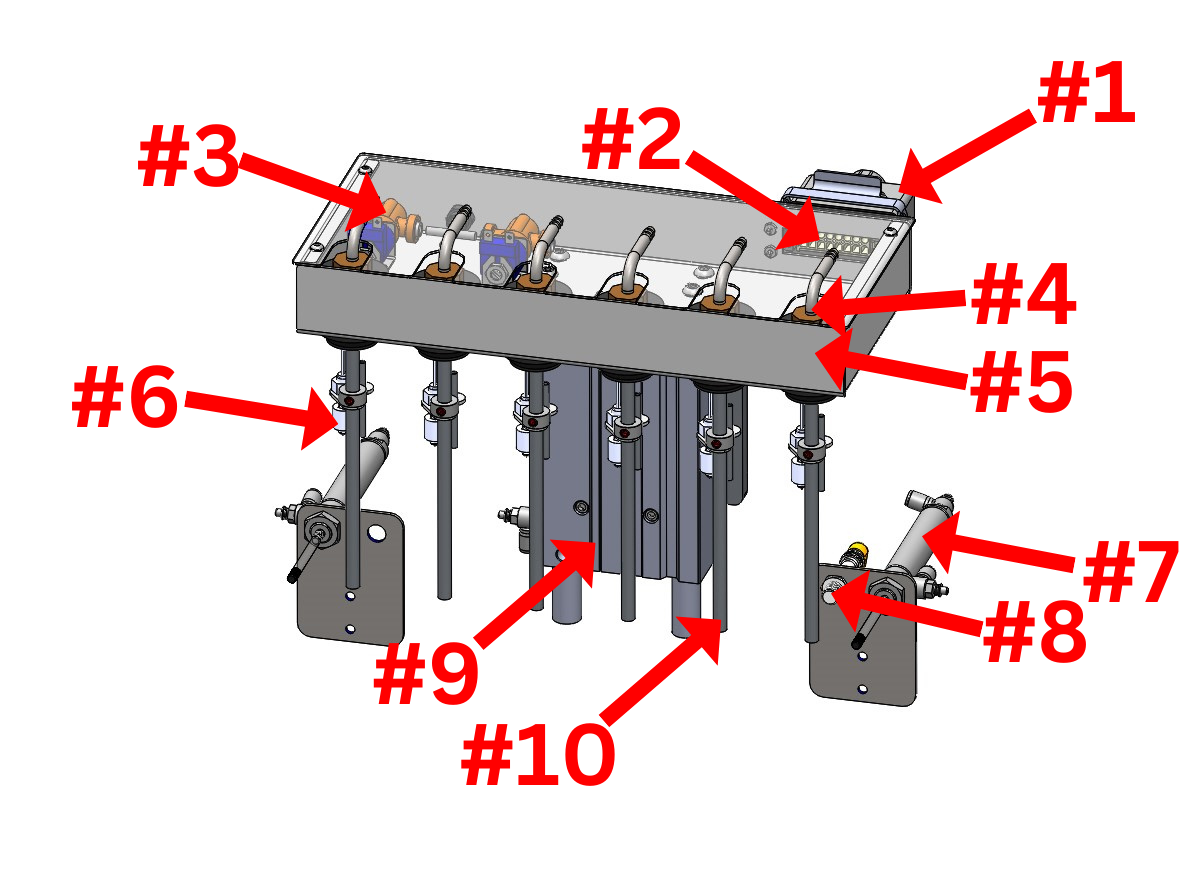 #1
#2
#3
#4
#5
#6
#7
#8
#9
#10