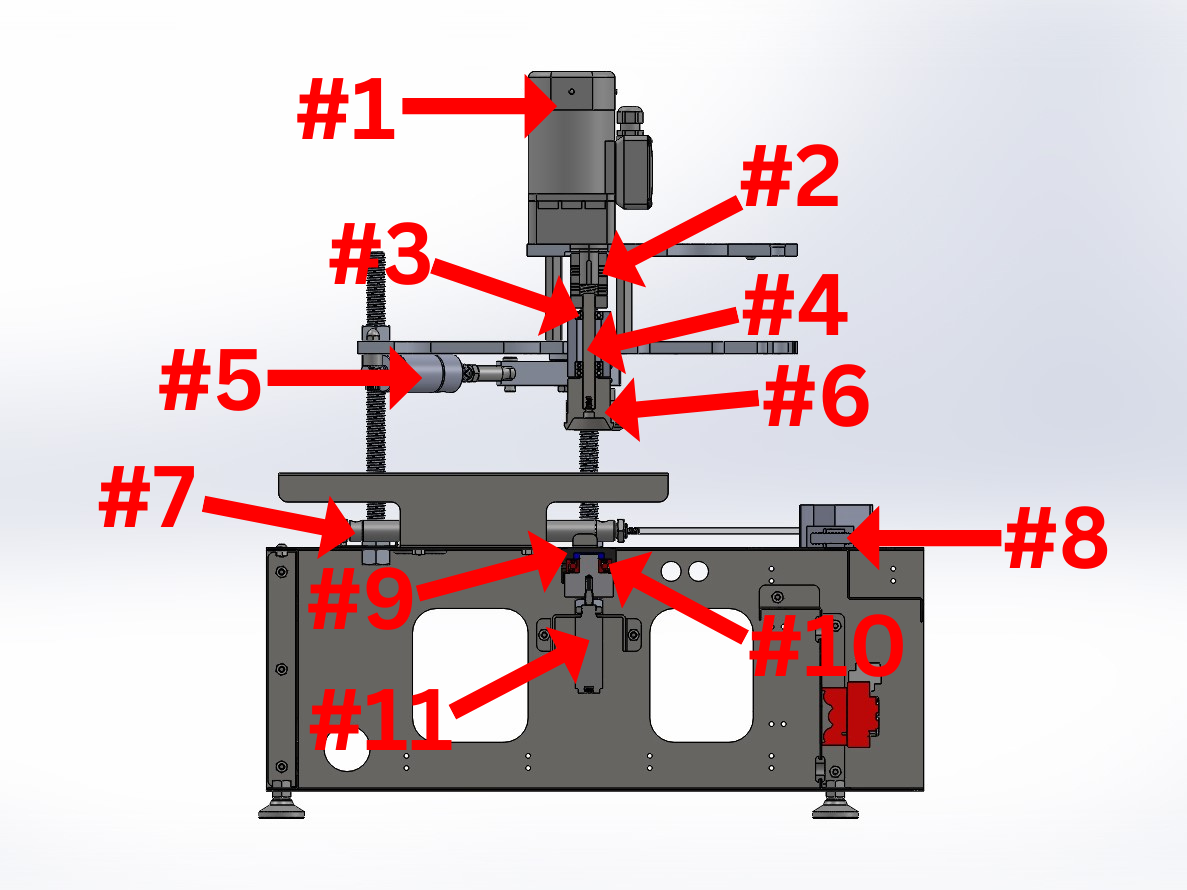 #1
#2
#3
#4
#5
#6
#7
#8
#9
#10
#11